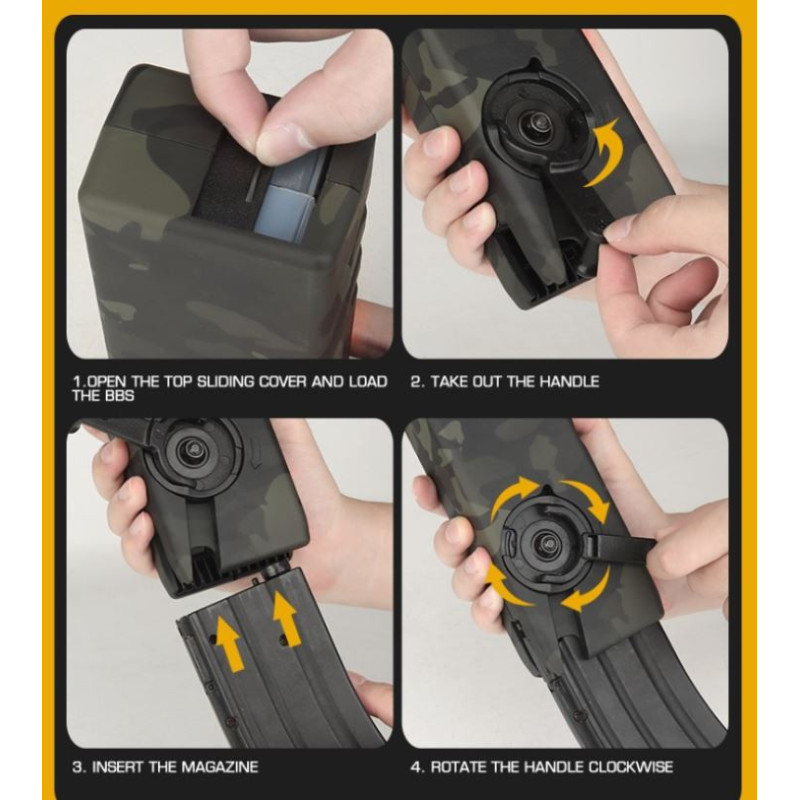 1.OPEN THE TOP SLIDING COVER AND LOAD THE BBS

2. TAKE OUT THE HANDLE

3. INSERT THE MAGAZINE

4. ROTATE THE HANDLE CLOCKWISE