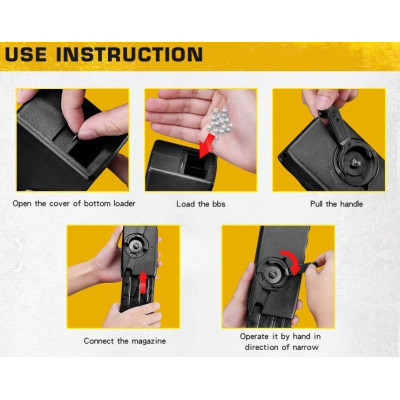 USE INSTRUCTION

Open the cover of bottom loader

Load the bbs

Pull the handle

Connect the magazine

Operate it by hand in direction of narrow