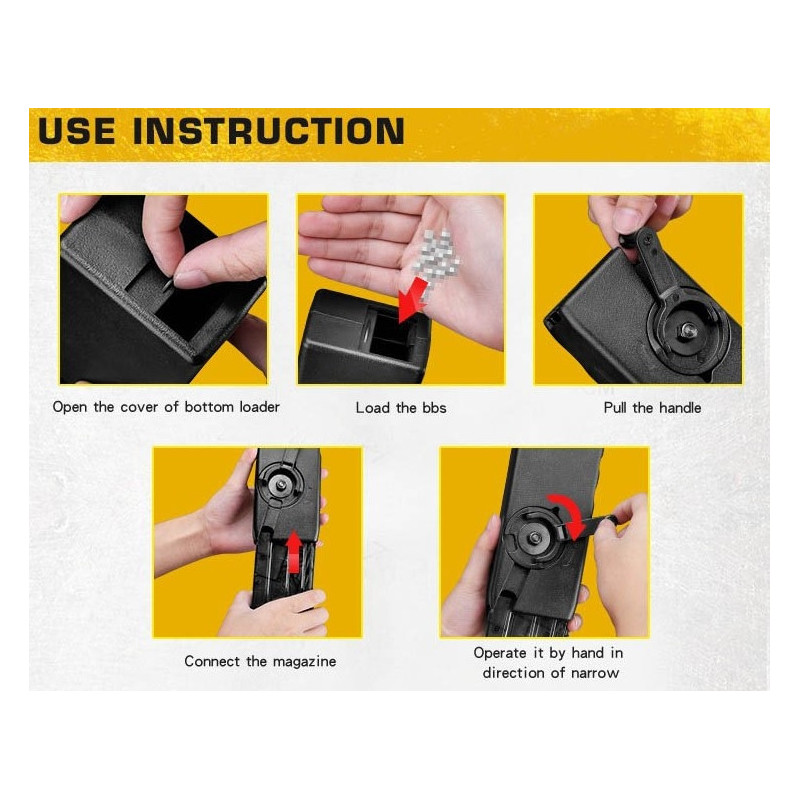 USE INSTRUCTION

Open the cover of bottom loader

Load the bbs

Pull the handle

Connect the magazine

Operate it by hand in direction of narrow