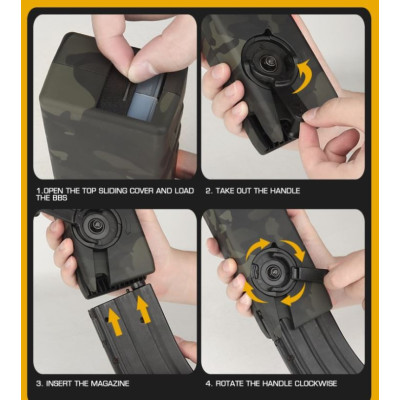 1.OPEN THE TOP SLIDING COVER AND LOAD THE BBS

2. TAKE OUT THE HANDLE

3. INSERT THE MAGAZINE

4. ROTATE THE HANDLE CLOCKWISE